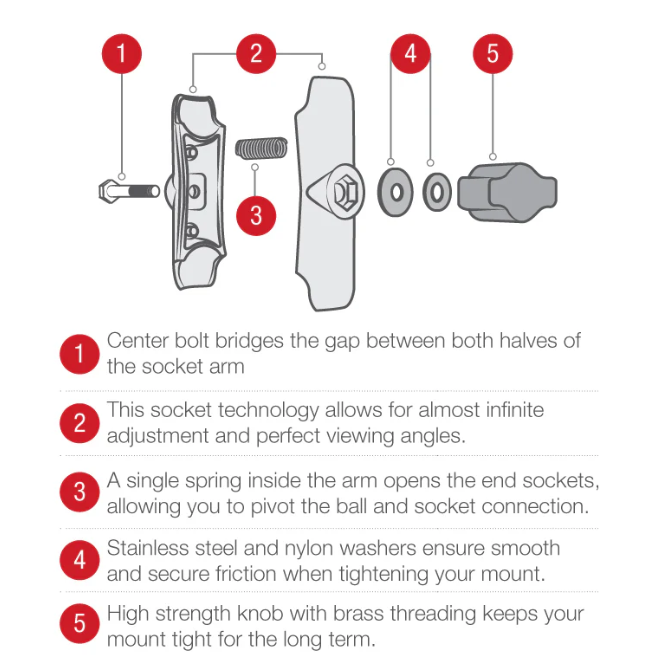 1

2

4

5

3

1 Center bolt bridges the gap between both halves of the socket arm

2 This socket technology allows for almost infinite adjustment and perfect viewing angles.

3 A single spring inside the arm opens the end sockets, allowing you to pivot the ball and socket connection.

4 Stainless steel and nylon washers ensure smooth and secure friction when tightening your mount.

5 High strength knob with brass threading keeps your mount tight for the long term.